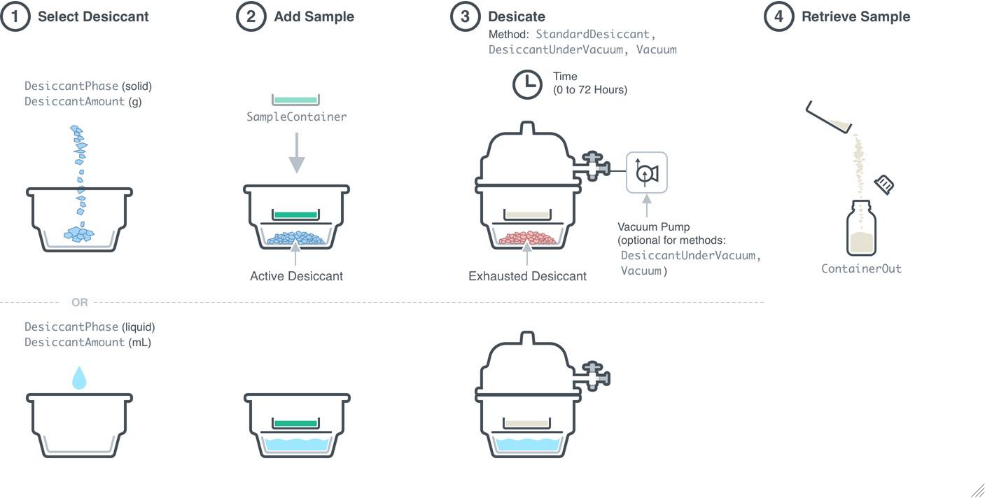 1 Select Desiccant

DesiccantPhase (solid)
DesiccantAmount (g)

OR

DesiccantPhase (liquid)
DesiccantAmount (mL)

2 Add Sample

SampleContainer

Active Desiccant

3 Desicate

Method: StandardDesiccant, DesiccantUnderVacuum, Vacuum

Time
(0 to 72 Hours)

Vacuum Pump
(optional for methods: DesiccantUnderVacuum, Vacuum)

Exhausted Desiccant

4 Retrieve Sample

ContainerOut