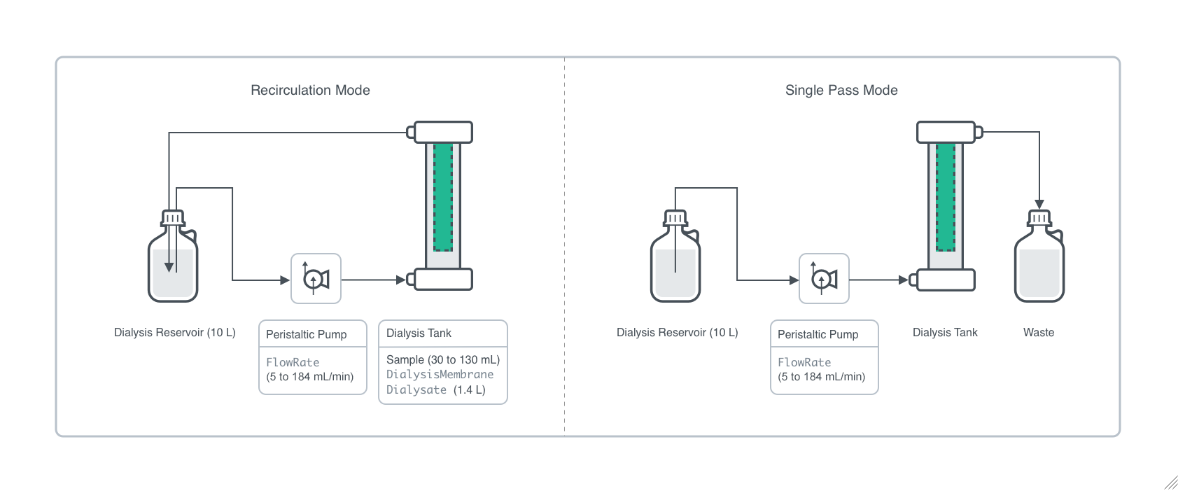 Recirculation Mode

Dialysis Reservoir (10 L)

Peristaltic Pump

FlowRate
(5 to 184 mL/min)

Dialysis Tank

Sample (30 to 130 mL)
DialysisMembrane
Dialysate (1.4 L)

Single Pass Mode

Dialysis Reservoir (10 L)

Peristaltic Pump

FlowRate
(5 to 184 mL/min)

Dialysis Tank

Waste