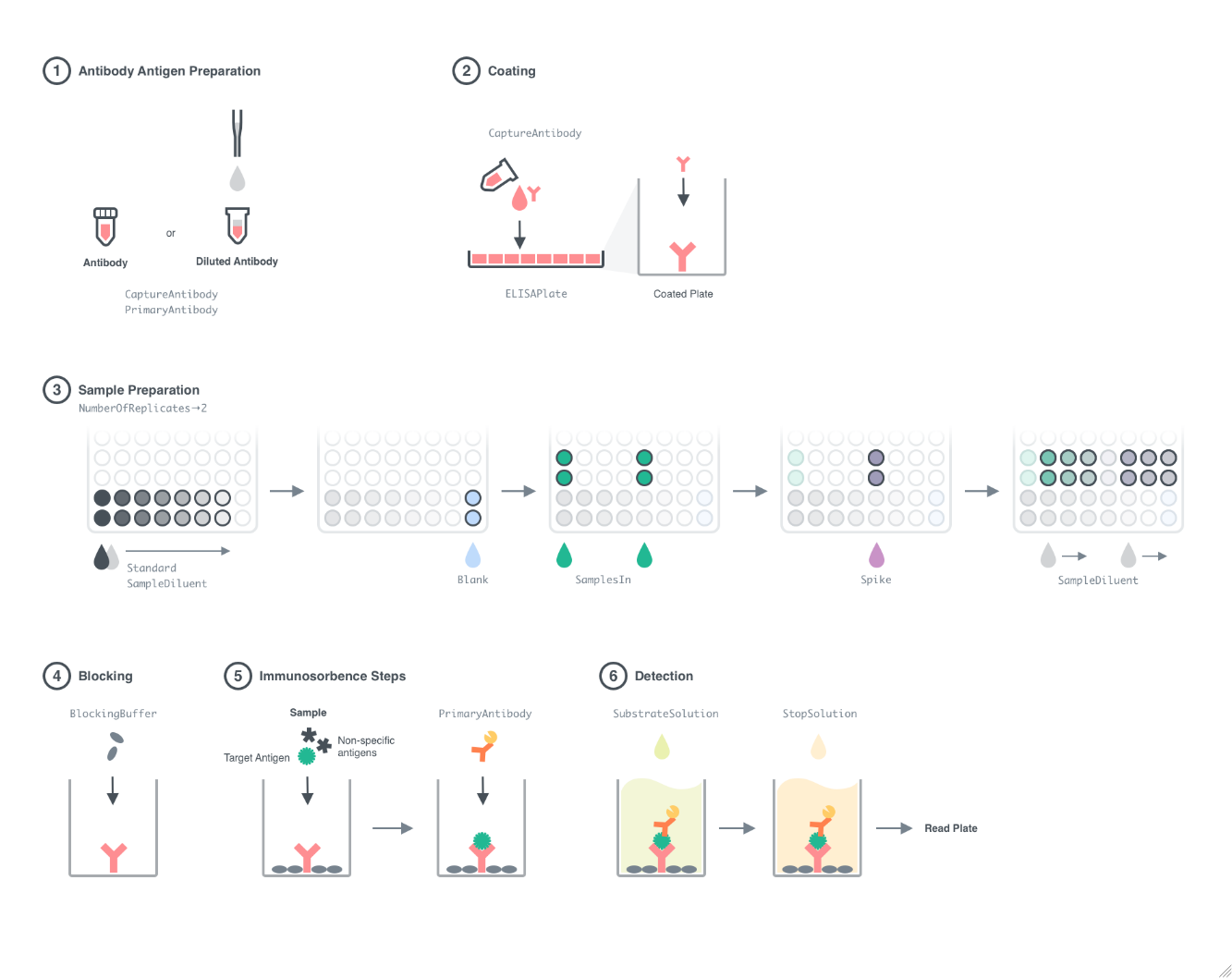 1 Antibody Antigen Preparation

Antibody

or

Diluted Antibody

CaptureAntibody
PrimaryAntibody

2 Coating

CaptureAntibody

ELISAPlate

Coated Plate

3 Sample Preparation
NumberOfReplicates→2

Standard
SampleDiluent

Blank

SamplesIn

Spike

SampleDiluent

4 Blocking

BlockingBuffer

5 Immunosorbence Steps

Sample

Target Antigen

Non-specific antigens

PrimaryAntibody

6 Detection

SubstrateSolution

StopSolution

Read Plate