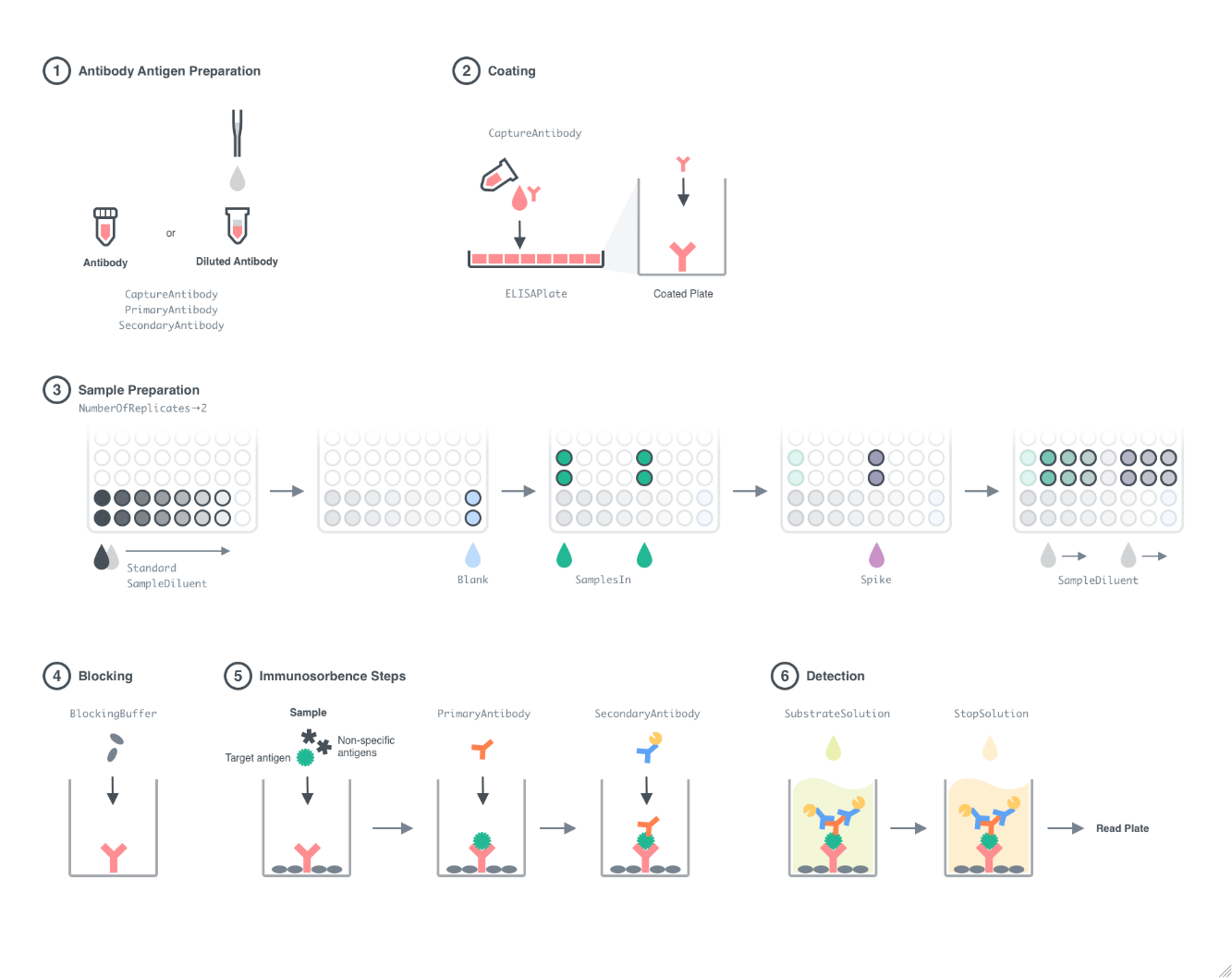 1 Antibody Antigen Preparation

Antibody

or

Diluted Antibody

CaptureAntibody
PrimaryAntibody
SecondaryAntibody

2 Coating

CaptureAntibody

ELISAPlate

Coated Plate

3 Sample Preparation
NumberOfReplicates→2

Standard
SampleDiluent

Blank

SamplesIn

Spike

SampleDiluent

4 Blocking

BlockingBuffer

5 Immunosorbence Steps

Sample

Target antigen

Non-specific antigens

PrimaryAntibody

SecondaryAntibody

6 Detection

SubstrateSolution

StopSolution

Read Plate