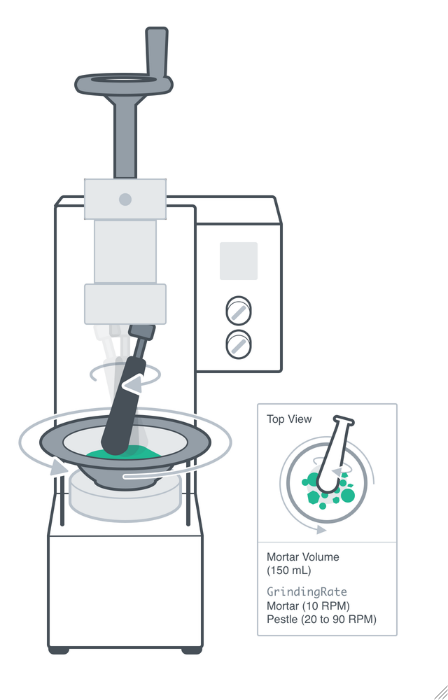 Top View

Mortar Volume
(150 mL)

GrindingRate
Mortar (10 RPM)
Pestle (20 to 90 RPM)