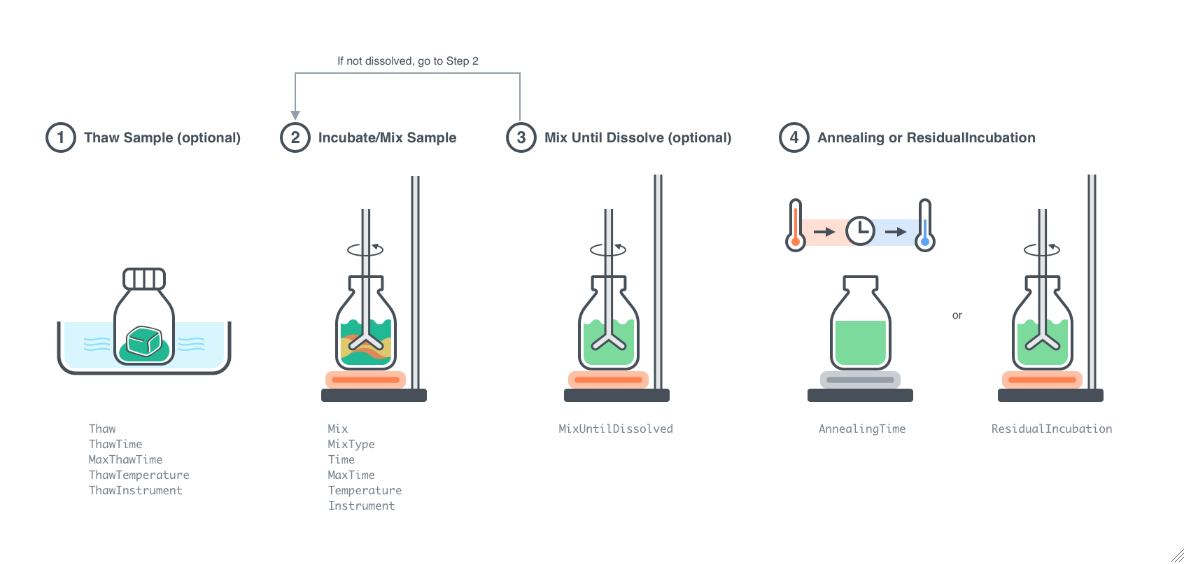 If not dissolved, go to Step 2

1 Thaw Sample (optional)

2 Incubate/Mix Sample

3 Mix Until Dissolve (optional)

4 Annealing or ResidualIncubation

or

Thaw
ThawTime
MaxThawTime
ThawTemperature
ThawInstrument

Mix
MixType
Time
MaxTime
Temperature
Instrument

MixUntilDissolved

AnnealingTime

ResidualIncubation