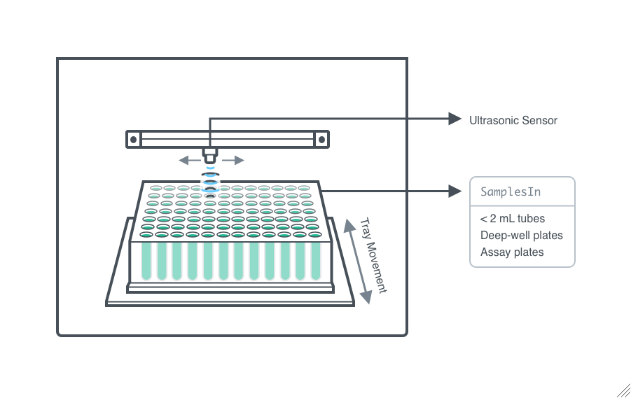 Ultrasonic Sensor

SamplesIn

< 2 mL tubes
Deep-well plates
Assay plates

Tray Movement