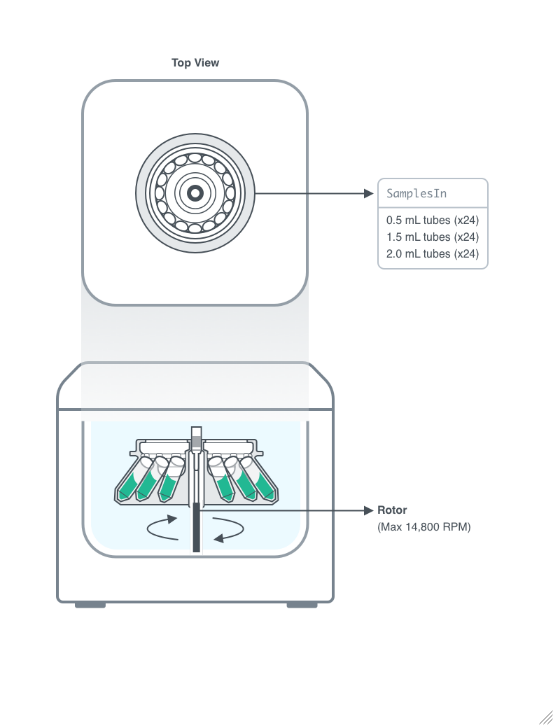 Top View

SamplesIn

0.5 mL tubes (x24)
1.5 mL tubes (x24)
2.0 mL tubes (x24)

Rotor
(Max 14,800 RPM)