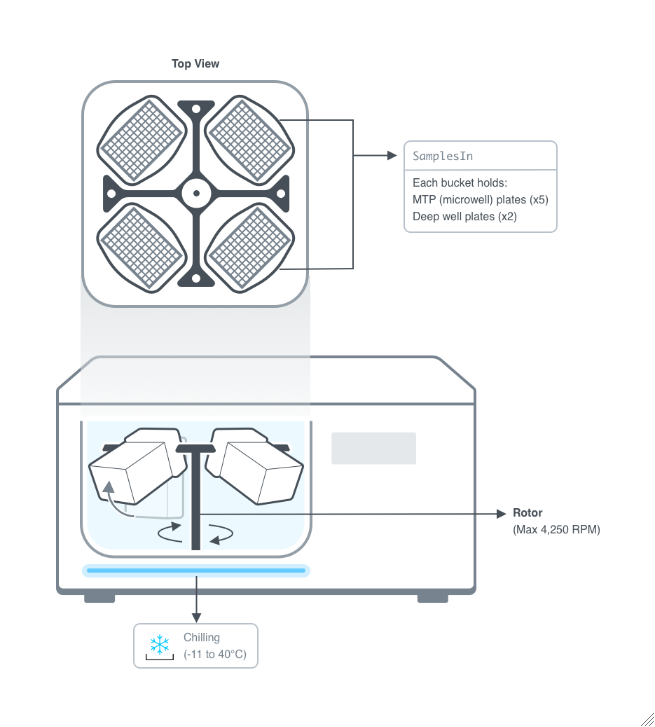 Top View

SamplesIn

Each bucket holds:
MTP (microwell) plates (x5)
Deep well plates (x2)

Rotor
(Max 4,250 RPM)

Chilling
(-11 to 40°C)