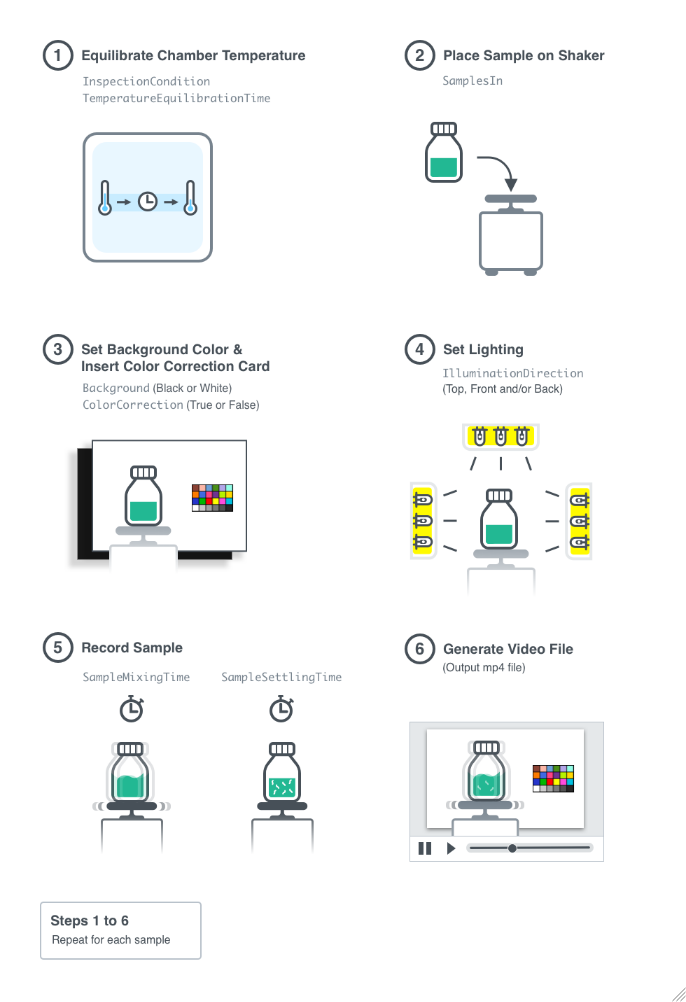 1 Equilibrate Chamber Temperature
InspectionCondition
TemperatureEquilibrationTime

2 Place Sample on Shaker
SamplesIn

3 Set Background Color & Insert Color Correction Card
Background (Black or White)
ColorCorrection (True or False)

4 Set Lighting
IlluminationDirection
(Top, Front and/or Back)

5 Record Sample
SampleMixingTime
SampleSettlingTime

6 Generate Video File
(Output mp4 file)

Steps 1 to 6
Repeat for each sample