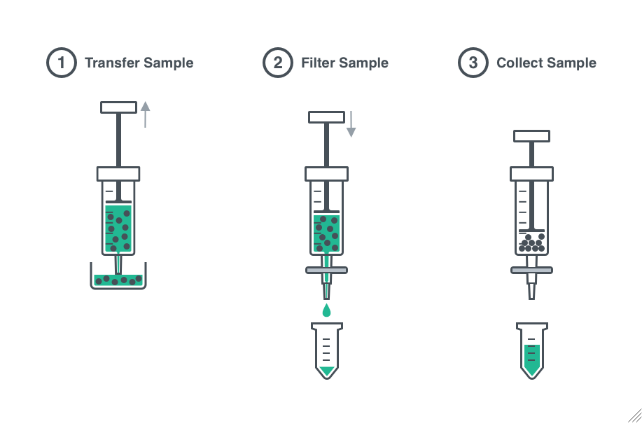 1 Transfer Sample

2 Filter Sample

3 Collect Sample