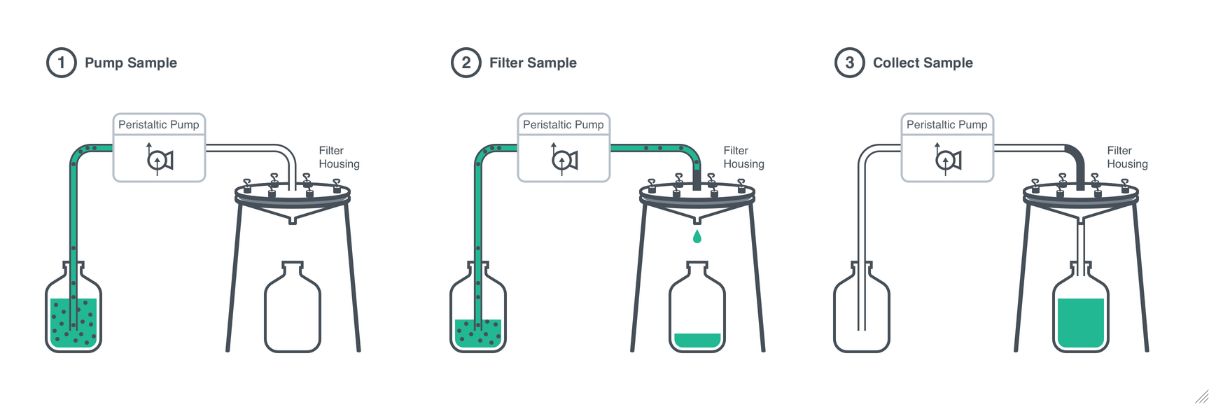 1 Pump Sample

Peristaltic Pump

Filter Housing

2 Filter Sample

Peristaltic Pump

Filter Housing

3 Collect Sample

Peristaltic Pump

Filter Housing